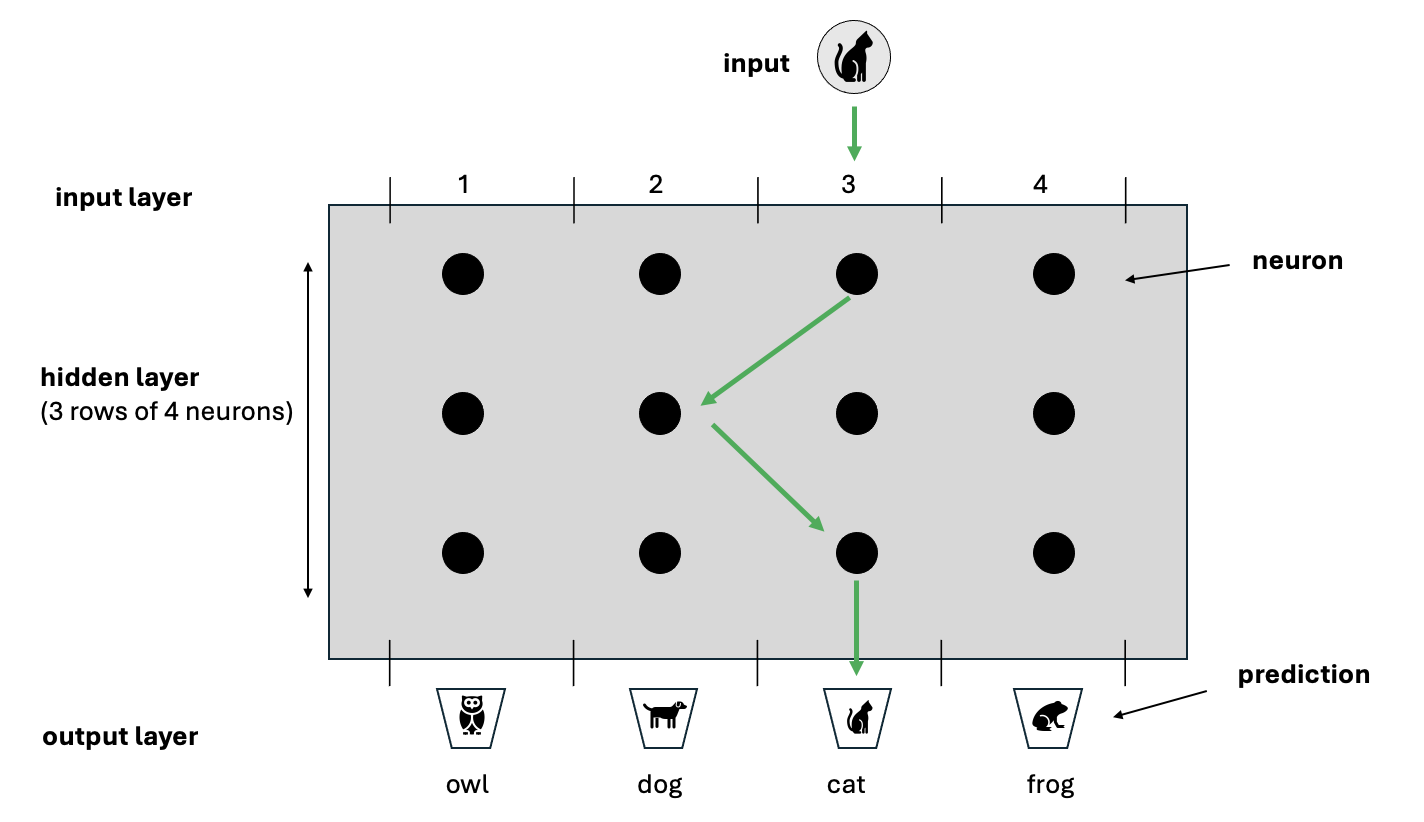 input

input layer

1 2 3 4

neuron

hidden layer
(3 rows of 4 neurons)

prediction

output layer

owl dog cat frog