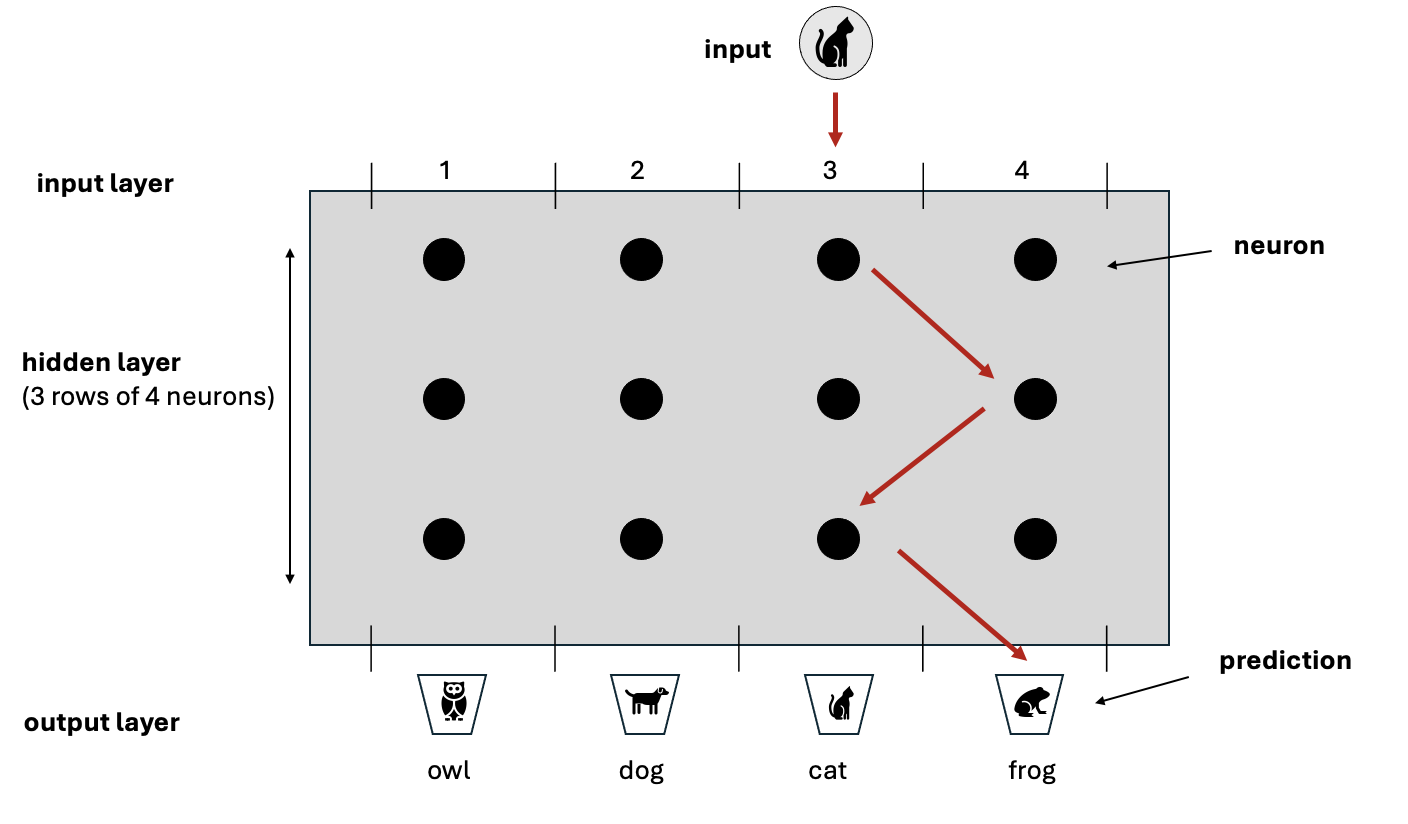 input

input layer

1 2 3 4

neuron

hidden layer
(3 rows of 4 neurons)

prediction

output layer

owl dog cat frog